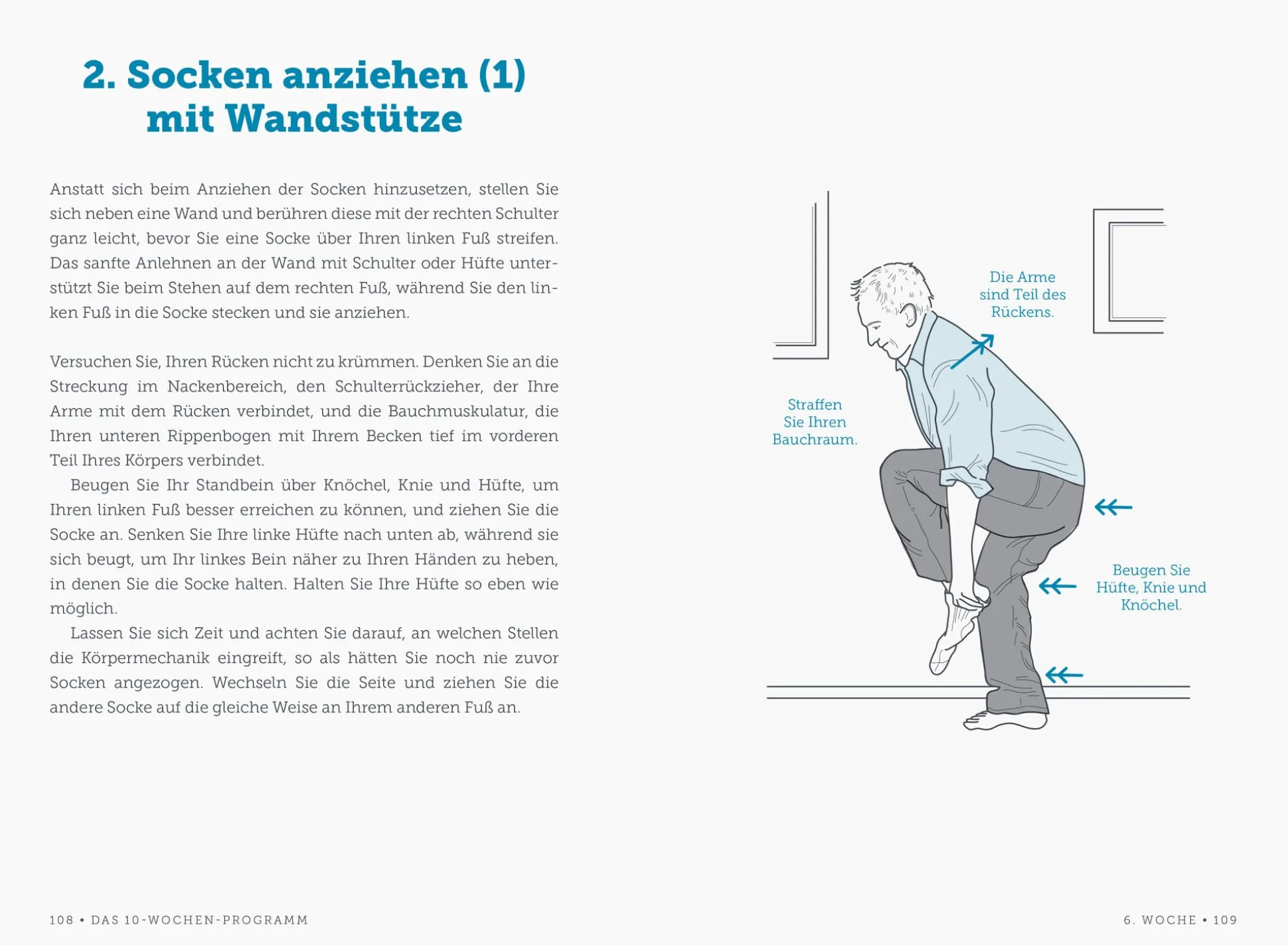 2. Socken anziehen (1) mit Wandstütze

Anstatt sich beim Anziehen der Socken hinzusetzen, stellen Sie sich neben eine Wand und berühren diese mit der rechten Schulter ganz leicht, bevor Sie eine Socke über Ihren linken Fuß streifen. Das sanfte Anlehnen an der Wand mit Schulter oder Hüfte unterstützt Sie beim Stehen auf dem rechten Fuß, während Sie den linken Fuß in die Socke stecken und sie anziehen.

Versuchen Sie, Ihren Rücken nicht zu krümmen. Denken Sie an die Streckung im Nackenbereich, den Schulterrückzieher, der Ihre Arme mit dem Rücken verbindet, und die Bauchmuskulatur, die Ihren unteren Rippenbogen mit Ihrem Becken tief im vorderen Teil Ihres Körpers verbindet.

Beugen Sie Ihr Standbein über Knöchel, Knie und Hüfte, um Ihren linken Fuß besser erreichen zu können, und ziehen Sie die Socke an. Senken Sie Ihre linke Hüfte nach unten ab, während sie sich beugt, um Ihr linkes Bein näher zu Ihren Händen zu heben, in denen Sie die Socke halten. Halten Sie Ihre Hüfte so eben wie möglich.

Lassen Sie sich Zeit und achten Sie darauf, an welchen Stellen die Körpermechanik eingreift, so als hätten Sie noch nie zuvor Socken angezogen. Wechseln Sie die Seite und ziehen Sie die andere Socke auf die gleiche Weise an Ihrem anderen Fuß an.

Die Arme sind Teil des Rückens.

Straffen Sie Ihren Bauchraum.

Beugen Sie Hüfte, Knie und Knöchel.

108 • DAS 10-WOCHEN-PROGRAMM

6. WOCHE • 109