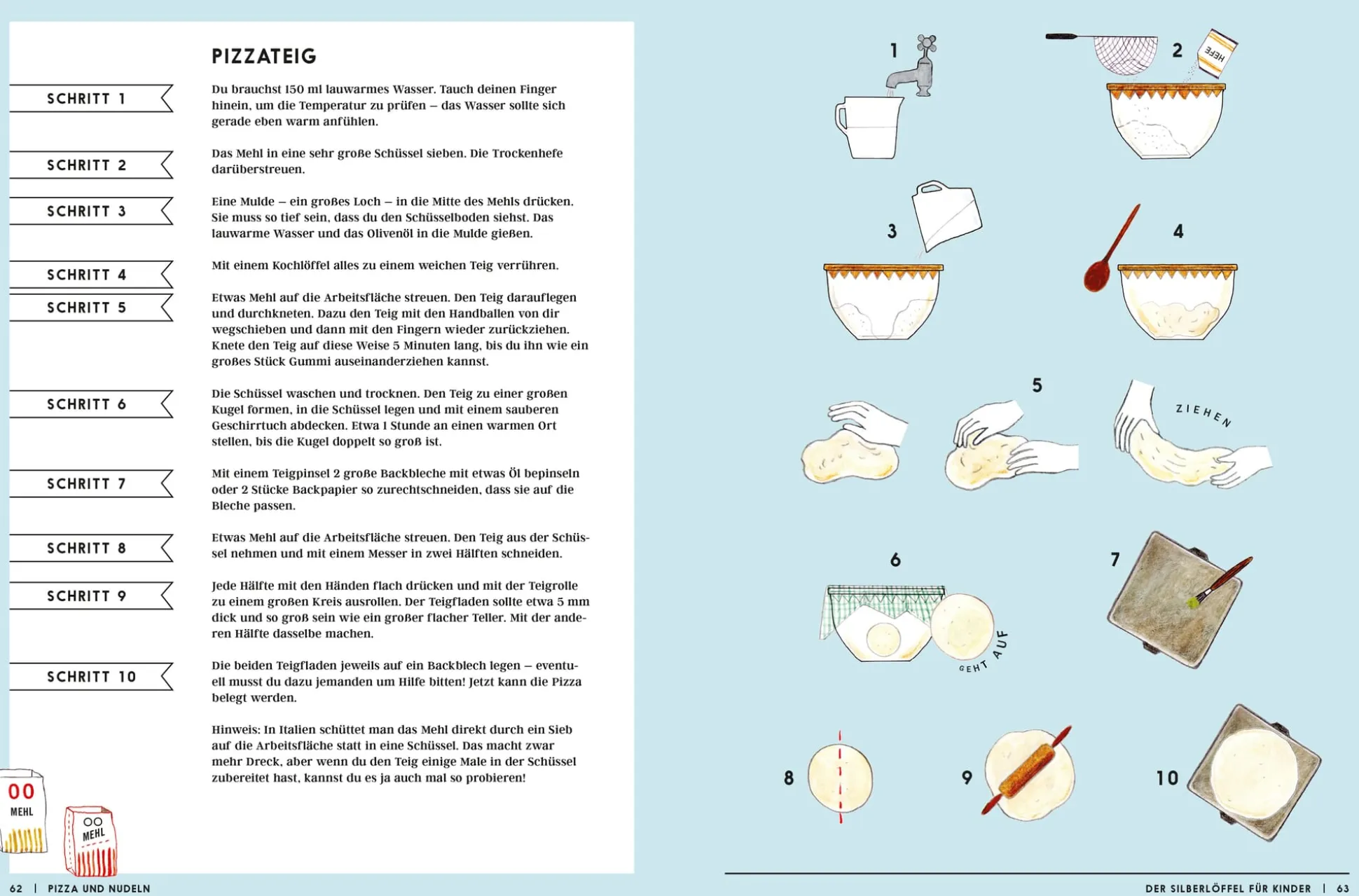 PIZZATEIG

SCHRITT 1

Du brauchst 150 ml lauwarmes Wasser. Tauch deinen Finger hinein, um die Temperatur zu prüfen – das Wasser sollte sich gerade eben warm anfühlen.

SCHRITT 2

Das Mehl in eine sehr große Schüssel sieben. Die Trockenhefe darüberstreuen.

SCHRITT 3

Eine Mulde – ein großes Loch – in die Mitte des Mehls drücken. Sie muss so tief sein, dass du den Schüsselboden siehst. Das lauwarme Wasser und das Olivenöl in die Mulde gießen.

SCHRITT 4

Mit einem Kochlöffel alles zu einem weichen Teig verrühren.

SCHRITT 5

Etwas Mehl auf die Arbeitsfläche streuen. Den Teig darauflegen und durchkneten. Dazu den Teig mit den Handballen von dir wegschieben und dann mit den Fingern wieder zurückziehen. Knete den Teig auf diese Weise 5 Minuten lang, bis du ihn wie ein großes Stück Gummi auseinanderziehen kannst.

SCHRITT 6

Die Schüssel waschen und trocknen. Den Teig zu einer großen Kugel formen, in die Schüssel legen und mit einem sauberen Geschirrtuch abdecken. Etwa 1 Stunde an einen warmen Ort stellen, bis die Kugel doppelt so groß ist.

SCHRITT 7

Mit einem Teigpinsel 2 große Backbleche mit etwas Öl bepinseln oder 2 Stücke Backpapier so zurechtschneiden, dass sie auf die Bleche passen.

SCHRITT 8

Etwas Mehl auf die Arbeitsfläche streuen. Den Teig aus der Schüssel nehmen und mit einem Messer in zwei Hälften schneiden.

SCHRITT 9

Jede Hälfte mit den Händen flach drücken und mit der Teigrolle zu einem großen Kreis ausrollen. Der Teigfladen sollte etwa 5 mm dick und so groß sein wie ein großer flacher Teller. Mit der anderen Hälfte dasselbe machen.

SCHRITT 10

Die beiden Teigfladen jeweils auf ein Backblech legen – eventuell musst du dazu jemanden um Hilfe bitten! Jetzt kann die Pizza belegt werden.

Hinweis: In Italien schüttet man das Mehl direkt durch ein Sieb auf die Arbeitsfläche statt in eine Schüssel. Das macht zwar mehr Dreck, aber wenn du den Teig einige Male in der Schüssel zubereitet hast, kannst du es ja auch mal so probieren!

00 MEHL

00 MEHL

62 | PIZZA UND NUDELN

1

2

HEFE

3

4

5

ZIEHEN

6

GEHT AUF

7

8

9

10

DER SILBERLÖFFEL FÜR KINDER | 63