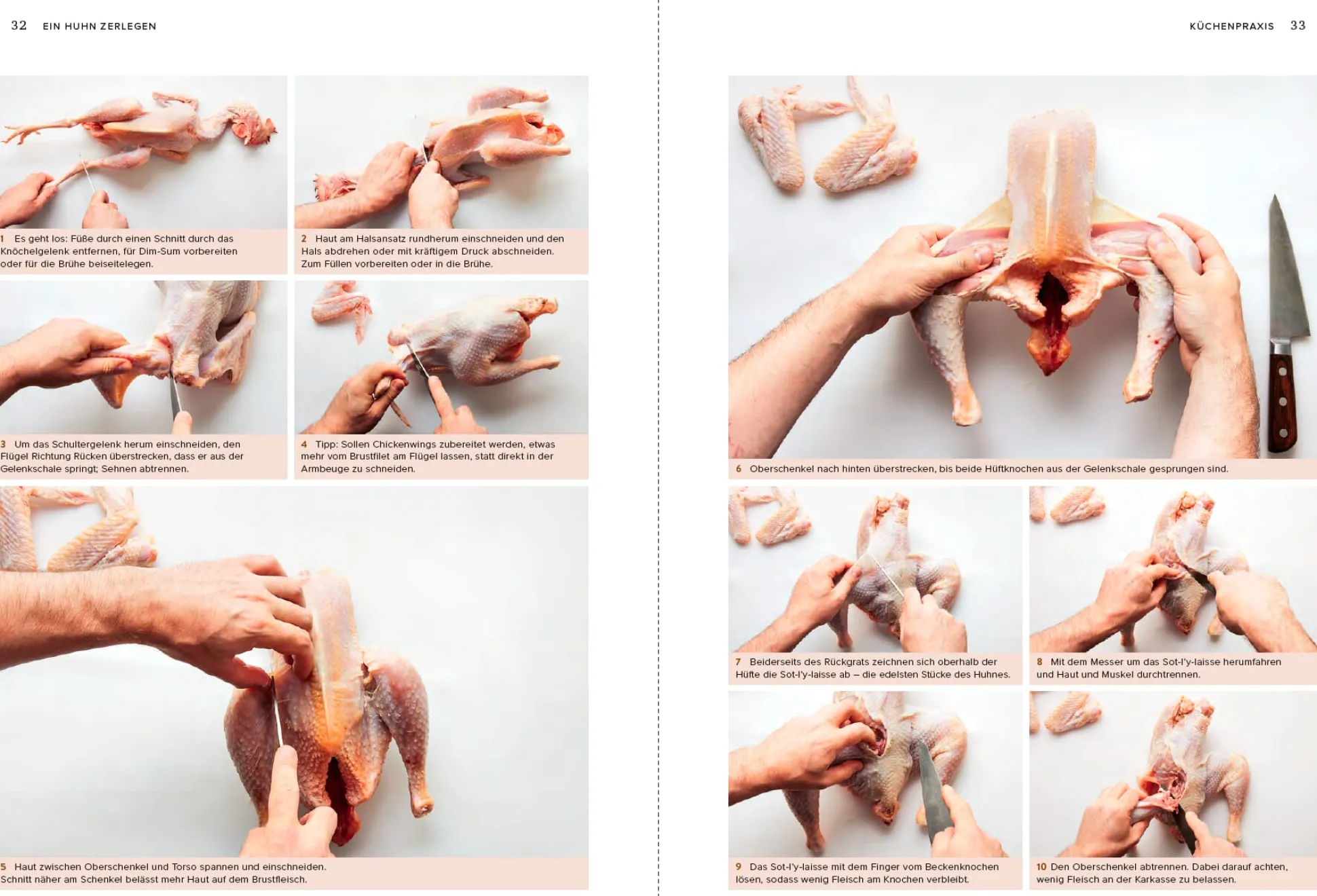 32 EIN HUHN ZERLEGEN

1 Es geht los: Füße durch einen Schnitt durch das Knöchelgelenk entfernen, für Dim-Sum vorbereiten oder für die Brühe beiseitelegen.

2 Haut am Halsansatz rundherum einschneiden und den Hals abdrehen oder mit kräftigem Druck abschneiden. Zum Füllen vorbereiten oder in die Brühe.

3 Um das Schultergelenk herum einschneiden, den Flügel Richtung Rücken überstrecken, dass er aus der Gelenkschale springt; Sehnen abtrennen.

4 Tipp: Sollen Chickenwings zubereitet werden, etwas mehr vom Brustfilet am Flügel lassen, statt direkt in der Armbeuge zu schneiden.

5 Haut zwischen Oberschenkel und Torso spannen und einschneiden. Schnitt näher am Schenkel belässt mehr Haut auf dem Brustfleisch.

KÜCHENPRAXIS 33

6 Oberschenkel nach hinten überstrecken, bis beide Hüftknochen aus der Gelenkschale gesprungen sind.

7 Beiderseits des Rückgrats zeichnen sich oberhalb der Hüfte die Sot-l'y-laisse ab – die edelsten Stücke des Huhnes.

8 Mit dem Messer um das Sot-l'y-laisse herumfahren und Haut und Muskel durchtrennen.

9 Das Sot-l'y-laisse mit dem Finger vom Beckenknochen lösen, sodass wenig Fleisch am Knochen verbleibt.

10 Den Oberschenkel abtrennen. Dabei darauf achten, wenig Fleisch an der Karkasse zu belassen.