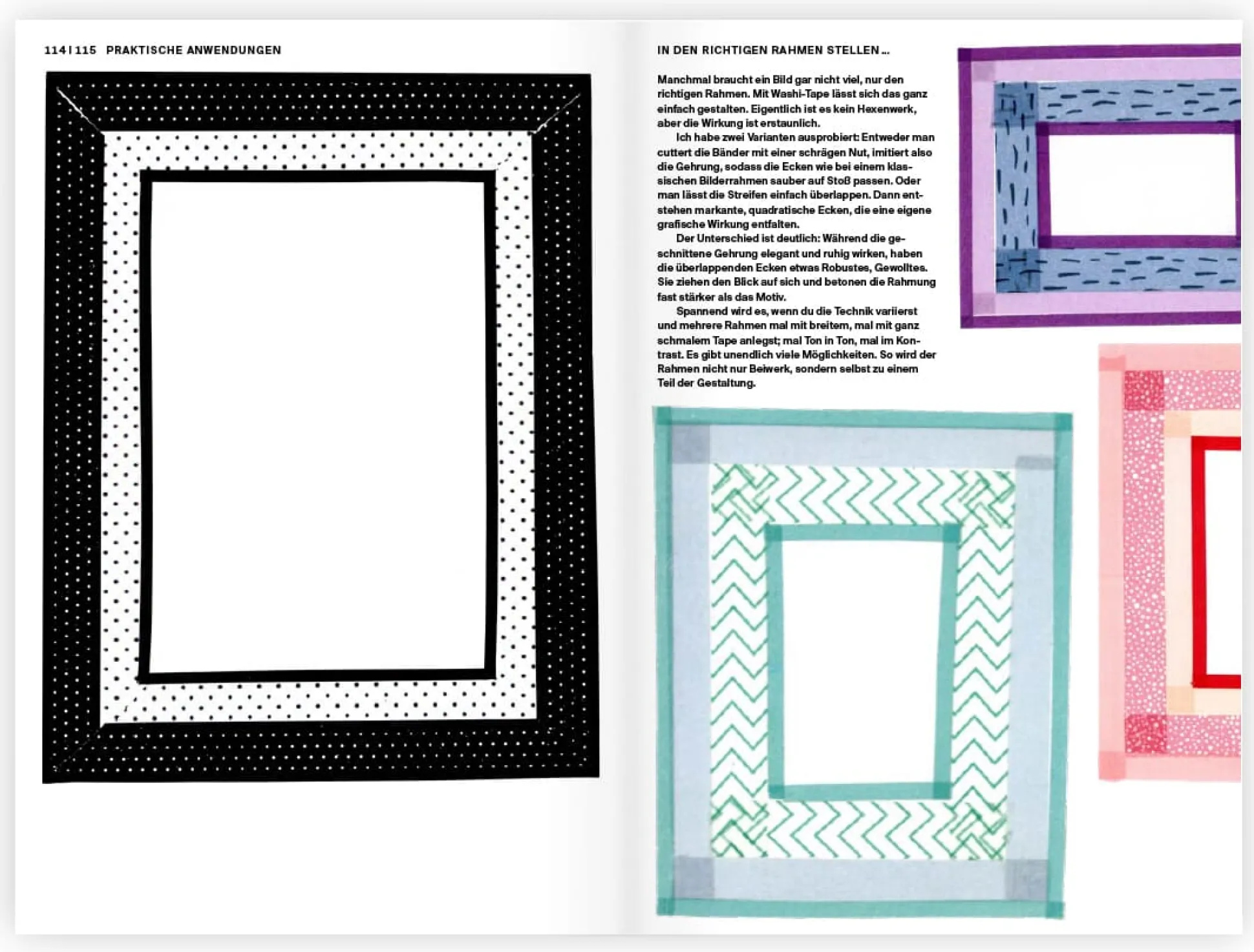 114 | 115 PRAKTISCHE ANWENDUNGEN

IN DEN RICHTIGEN RAHMEN STELLEN …

Manchmal braucht ein Bild gar nicht viel, nur den richtigen Rahmen. Mit Washi-Tape lässt sich das ganz einfach gestalten. Eigentlich ist es kein Hexenwerk, aber die Wirkung ist erstaunlich.

Ich habe zwei Varianten ausprobiert: Entweder man cuttert die Bänder mit einer schrägen Nut, imitiert also die Gehrung, sodass die Ecken wie bei einem klassischen Bilderrahmen sauber auf Stoß passen. Oder man lässt die Streifen einfach überlappen. Dann entstehen markante, quadratische Ecken, die eine eigene grafische Wirkung entfalten.

Der Unterschied ist deutlich: Während die geschnittene Gehrung elegant und ruhig wirken, haben die überlappenden Ecken etwas Robustes, Gewolltes. Sie ziehen den Blick auf sich und betonen die Rahmung fast stärker als das Motiv.

Spannend wird es, wenn du die Technik variierst und mehrere Rahmen mal mit breitem, mal mit ganz schmalem Tape anlegst; mal Ton in Ton, mal im Kontrast. Es gibt unendlich viele Möglichkeiten. So wird der Rahmen nicht nur Beiwerk, sondern selbst zu einem Teil der Gestaltung.