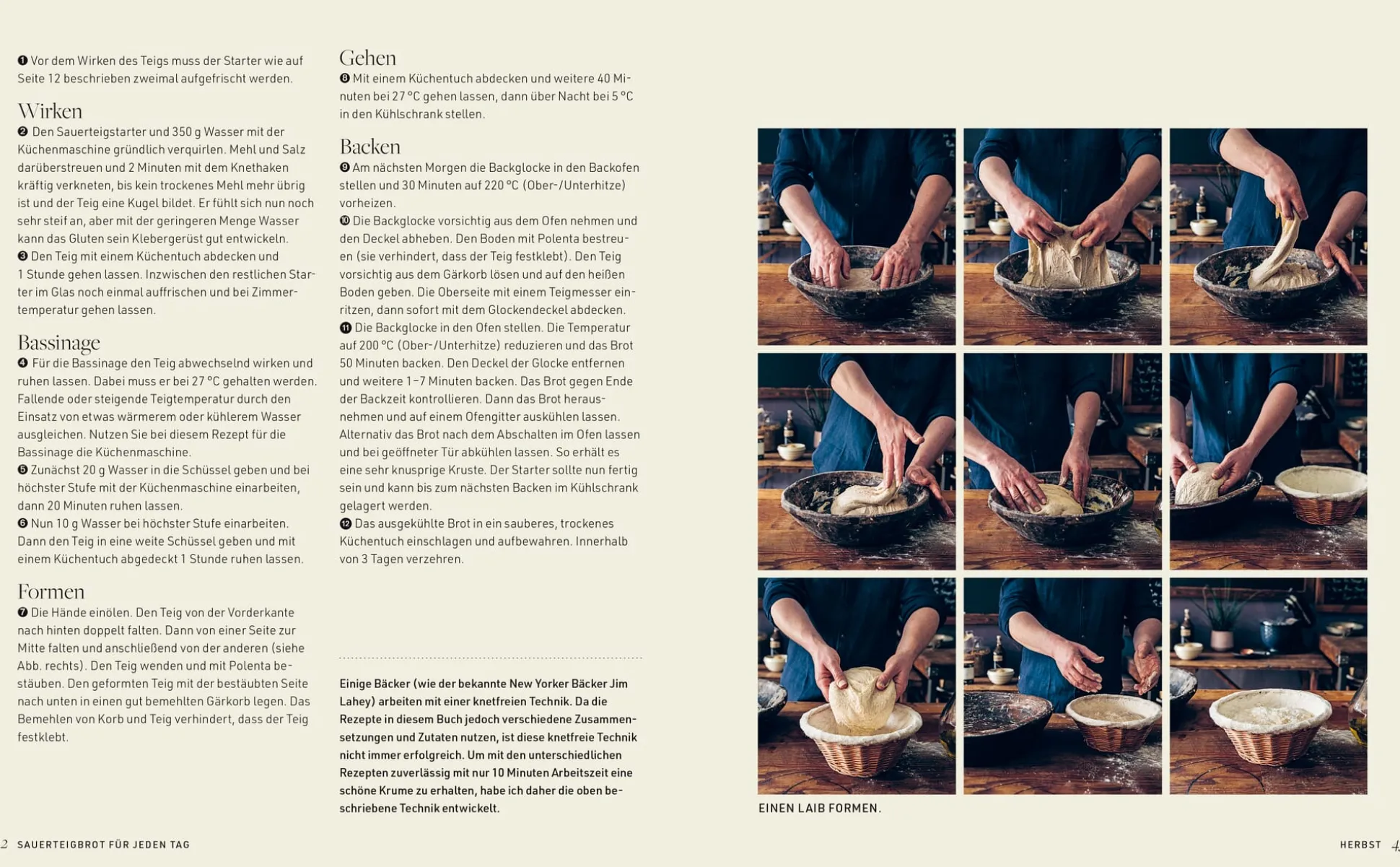 ❶ Vor dem Wirken des Teigs muss der Starter wie auf Seite 12 beschrieben zweimal aufgefrischt werden.

Wirken

❷ Den Sauerteigstarter und 350 g Wasser mit der Küchenmaschine gründlich verquirlen. Mehl und Salz darüberstreuen und 2 Minuten mit dem Knethaken kräftig verkneten, bis kein trockenes Mehl mehr übrig ist und der Teig eine Kugel bildet. Er fühlt sich nun noch sehr steif an, aber mit der geringeren Menge Wasser kann das Gluten sein Klebergerüst gut entwickeln.
❸ Den Teig mit einem Küchentuch abdecken und 1 Stunde gehen lassen. Inzwischen den restlichen Starter im Glas noch einmal auffrischen und bei Zimmertemperatur gehen lassen.

Bassinage

❹ Für die Bassinage den Teig abwechselnd wirken und ruhen lassen. Dabei muss er bei 27 °C gehalten werden. Fallende oder steigende Teigtemperatur durch den Einsatz von etwas wärmerem oder kühlerem Wasser ausgleichen. Nutzen Sie bei diesem Rezept für die Bassinage die Küchenmaschine.
❺ Zunächst 20 g Wasser in die Schüssel geben und bei höchster Stufe mit der Küchenmaschine einarbeiten, dann 20 Minuten ruhen lassen.
❻ Nun 10 g Wasser bei höchster Stufe einarbeiten. Dann den Teig in eine weite Schüssel geben und mit einem Küchentuch abgedeckt 1 Stunde ruhen lassen.

Formen

❼ Die Hände einölen. Den Teig von der Vorderkante nach hinten doppelt falten. Dann von einer Seite zur Mitte falten und anschließend von der anderen (siehe Abb. rechts). Den Teig wenden und mit Polenta bestäuben. Den geformten Teig mit der bestäubten Seite nach unten in einen gut bemehlten Gärkorb legen. Das Bemehlen von Korb und Teig verhindert, dass der Teig festklebt.

Gehen

❽ Mit einem Küchentuch abdecken und weitere 40 Minuten bei 27 °C gehen lassen, dann über Nacht bei 5 °C in den Kühlschrank stellen.

Backen

❾ Am nächsten Morgen die Backglocke in den Backofen stellen und 30 Minuten auf 220 °C (Ober-/Unterhitze) vorheizen.
❿ Die Backglocke vorsichtig aus dem Ofen nehmen und den Deckel abheben. Den Boden mit Polenta bestreuen (sie verhindert, dass der Teig festklebt). Den Teig vorsichtig aus dem Gärkorb lösen und auf den heißen Boden geben. Die Oberseite mit einem Teigmesser einritzen, dann sofort mit dem Glockendeckel abdecken.
⓫ Die Backglocke in den Ofen stellen. Die Temperatur auf 200 °C (Ober-/Unterhitze) reduzieren und das Brot 50 Minuten backen. Den Deckel der Glocke entfernen und weitere 1–7 Minuten backen. Das Brot gegen Ende der Backzeit kontrollieren. Dann das Brot herausnehmen und auf einem Ofengitter auskühlen lassen. Alternativ das Brot nach dem Abschalten im Ofen lassen und bei geöffneter Tür abkühlen lassen. So erhält es eine sehr knusprige Kruste. Der Starter sollte nun fertig sein und kann bis zum nächsten Backen im Kühlschrank gelagert werden.
⓬ Das ausgekühlte Brot in ein sauberes, trockenes Küchentuch einschlagen und aufbewahren. Innerhalb von 3 Tagen verzehren.

Einige Bäcker (wie der bekannte New Yorker Bäcker Jim Lahey) arbeiten mit einer knetfreien Technik. Da die Rezepte in diesem Buch jedoch verschiedene Zusammensetzungen und Zutaten nutzen, ist diese knetfreie Technik nicht immer erfolgreich. Um mit den unterschiedlichen Rezepten zuverlässig mit nur 10 Minuten Arbeitszeit eine schöne Krume zu erhalten, habe ich daher die oben beschriebene Technik entwickelt.

EINEN LAIB FORMEN.

2 SAUERTEIGBROT FÜR JEDEN TAG

HERBST 4